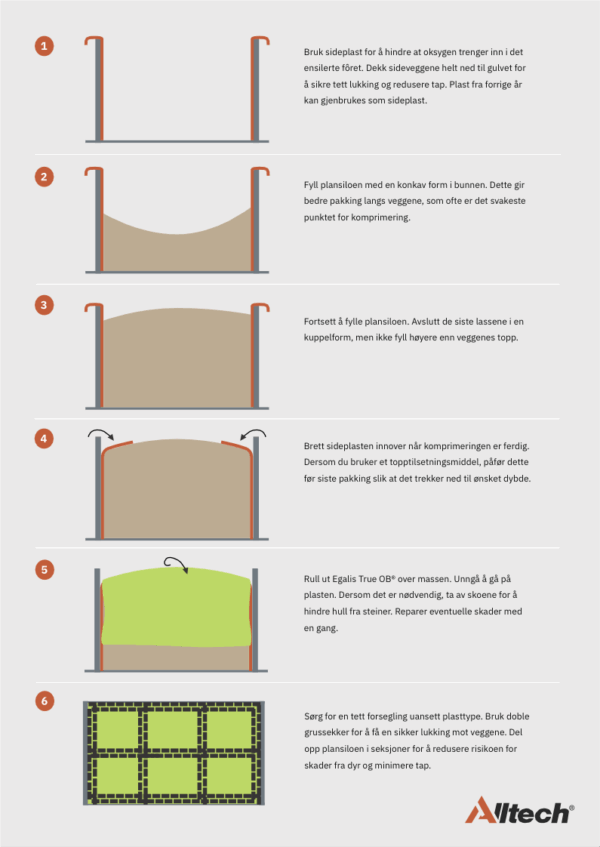 1

Bruk sideplast for å hindre at oksygen trenger inn i det ensilerte fôret. Dekk sideveggene helt ned til gulvet for å sikre tett lukking og redusere tap. Plast fra forrige år kan gjenbrukes som sideplast.

2

Fyll plansiloen med en konkav form i bunnen. Dette gir bedre pakking langs veggene, som ofte er det svakeste punktet for komprimering.

3

Fortsett å fylle plansiloen. Avslutt de siste lassene i en kuppelform, men ikke fyll høyere enn veggenes topp.

4

Brett sideplasten innover når komprimeringen er ferdig. Dersom du bruker et topptilsetningsmiddel, påfør dette før siste pakking slik at det trekker ned til ønsket dybde.

5

Rull ut Egalis True OB® over massen. Unngå å gå på plasten. Dersom det er nødvendig, ta av skoene for å hindre hull fra steiner. Reparer eventuelle skader med en gang.

6

Sørg for en tett forsegling uansett plasttype. Bruk doble grussekker for å få en sikker lukking mot veggene. Del opp plansiloen i seksjoner for å redusere risikoen for skader fra dyr og minimere tap.

Alltech®